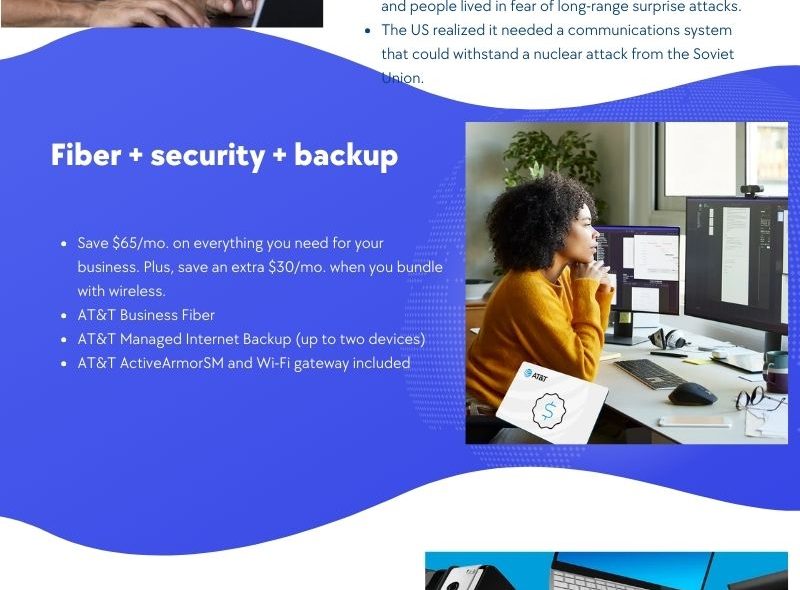 and people lived in fear of long-range surprise attacks.

- The US realized it needed a communications system that could withstand a nuclear attack from the Soviet Union.

Fiber + security + backup

- Save \$65/mo. on everything you need for your business. Plus, save an extra \$30/mo. when you bundle with wireless.
- AT&T Business Fiber
- AT&T Managed Internet Backup (up to two devices)
- AT&T ActiveArmorSM and Wi-Fi gateway included

AT&T

$